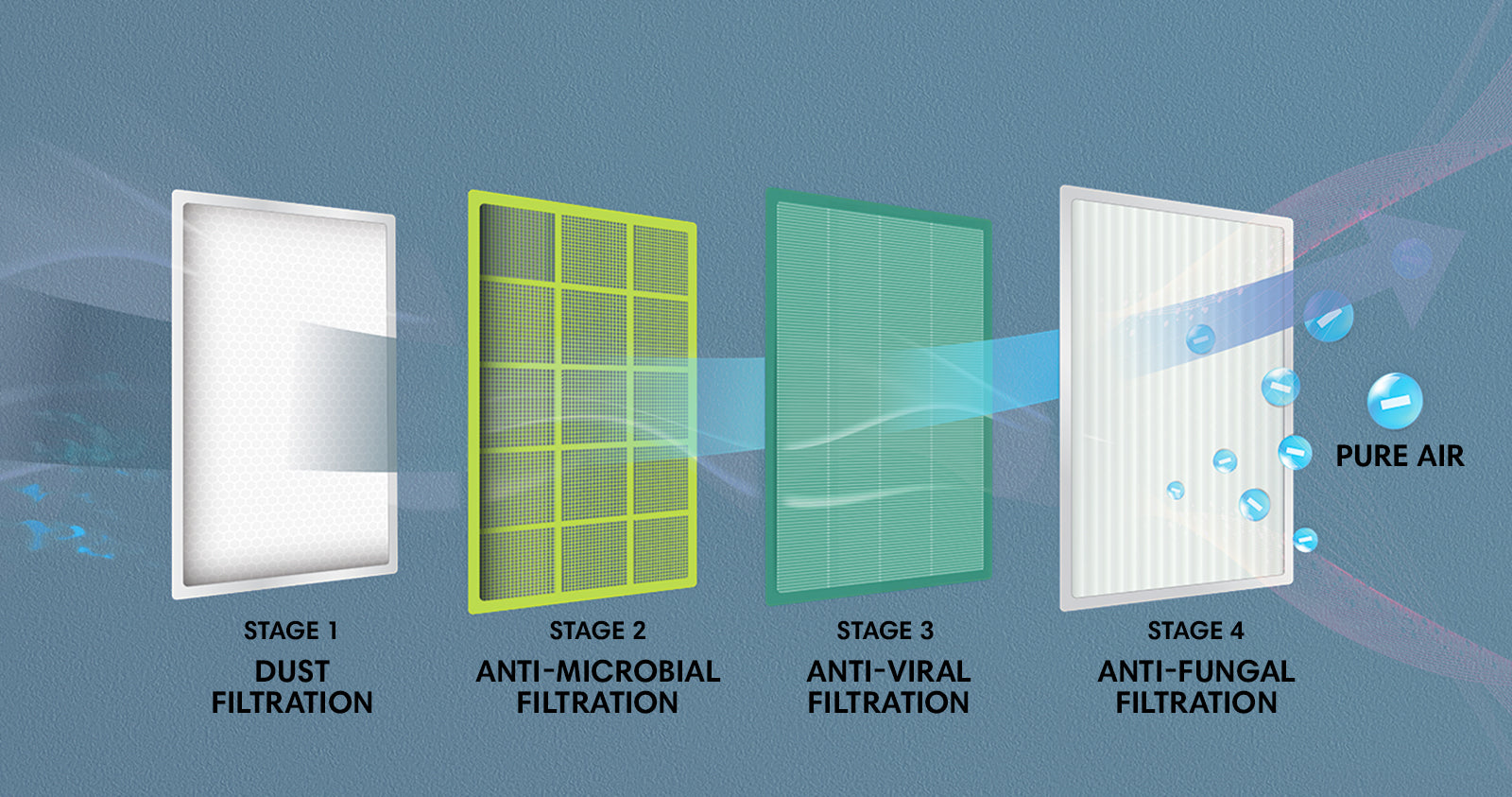 PURE AIR

STAGE 1
DUST FILTRATION

STAGE 2
ANTI-MICROBIAL FILTRATION

STAGE 3
ANTI-VIRAL FILTRATION

STAGE 4
ANTI-FUNGAL FILTRATION